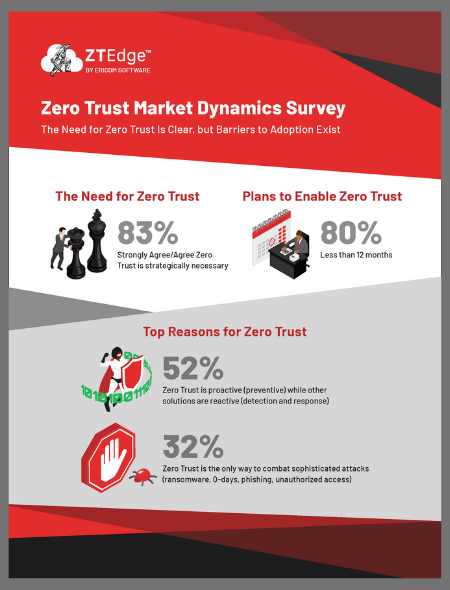 ZTEdge™
BY ERICOM SOFTWARE

Zero Trust Market Dynamics Survey

The Need for Zero Trust Is Clear, but Barriers to Adoption Exist

The Need for Zero Trust

83%

Strongly Agree/Agree Zero Trust is strategically necessary

Plans to Enable Zero Trust

80%

Less than 12 months

Top Reasons for Zero Trust

52%

Zero Trust is proactive (preventive) while other solutions are reactive (detection and response)

32%

Zero Trust is the only way to combat sophisticated attacks (ransomware, 0-days, phishing, unauthorized access)